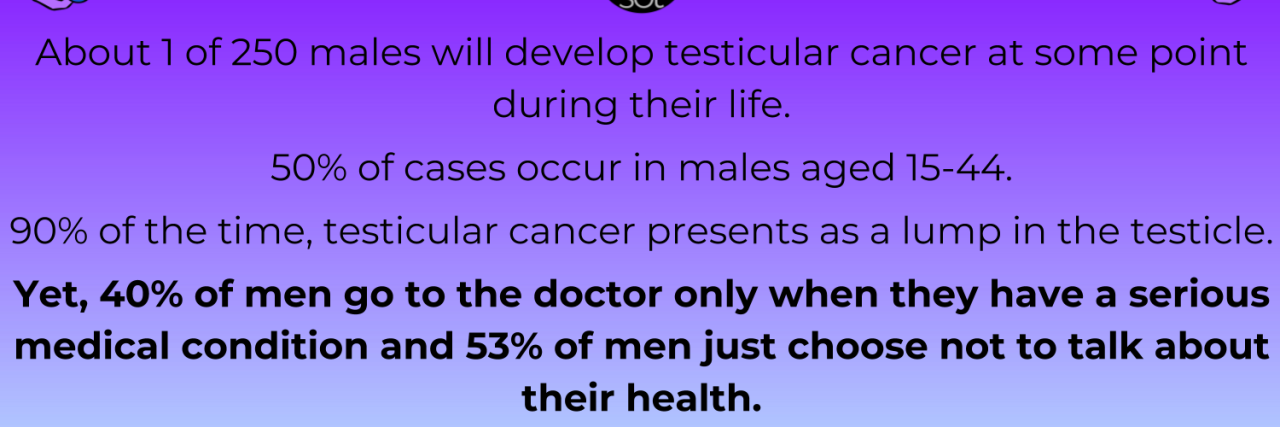 About 1 of 250 males will develop testicular cancer at some point during their life.

50% of cases occur in males aged 15-44.

90% of the time, testicular cancer presents as a lump in the testicle.

Yet, 40% of men go to the doctor only when they have a serious medical condition and 53% of men just choose not to talk about their health.